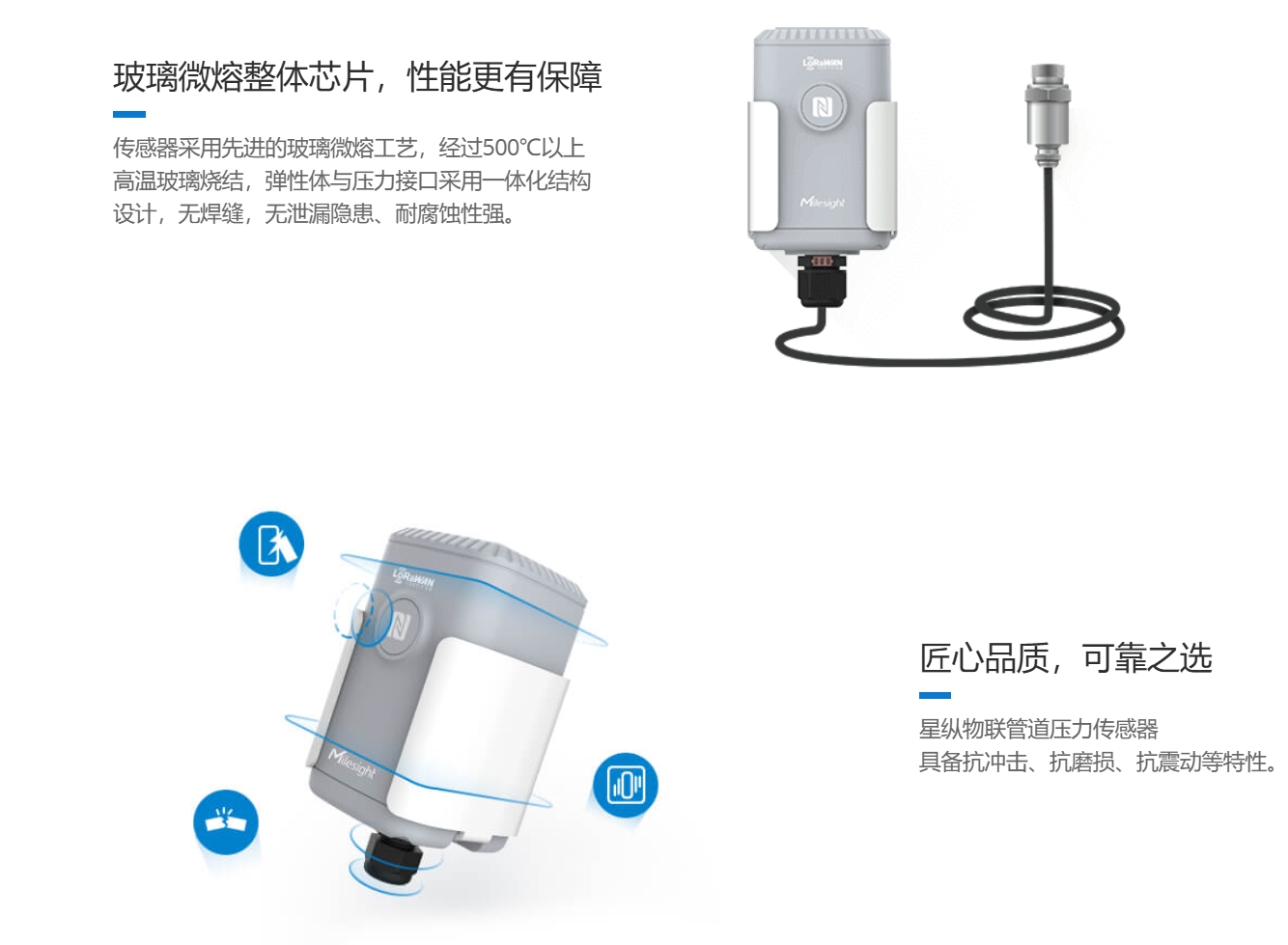 玻璃微熔整体芯片，性能更有保障

传感器采用先进的玻璃微熔工艺，经过500℃以上高温玻璃烧结，弹性体与压力接口采用一体化结构设计，无焊缝，无泄漏隐患、耐腐蚀性强。

LoRaWAN

Milesight

LoRaWAN

Milesight

匠心品质，可靠之选

星纵物联管道压力传感器
具备抗冲击、抗磨损、抗震动等特性。