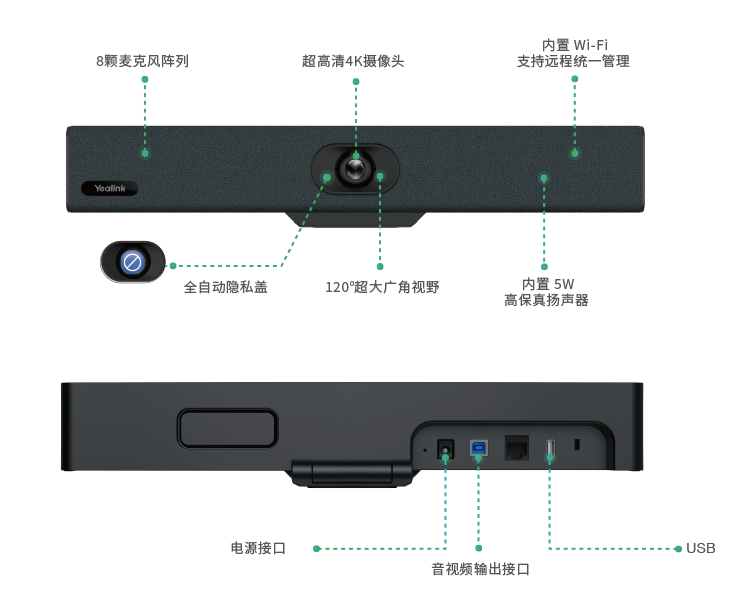 8颗麦克风阵列

超高清4K摄像头

内置 Wi-Fi
支持远程统一管理

Yealink

全自动隐私盖

120°超大广角视野

内置 5W
高保真扬声器

电源接口

音视频输出接口

USB